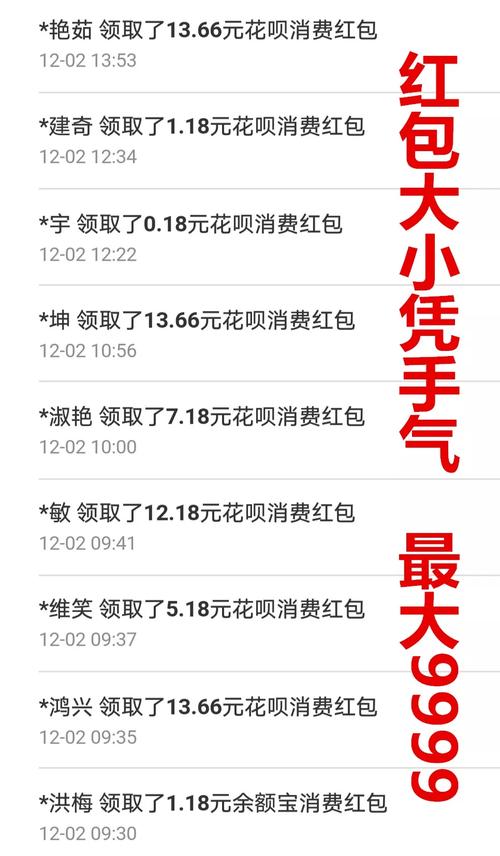 *艳茹 领取了13.66元花呗消费红包
12-02 13:53

*建奇 领取了1.18元花呗消费红包
12-02 12:34

*宇 领取了0.18元花呗消费红包
12-02 12:22

*坤 领取了13.66元花呗消费红包
12-02 10:56

*淑艳 领取了7.18元花呗消费红包
12-02 10:00

*敏 领取了12.18元花呗消费红包
12-02 09:41

*维笑 领取了5.18元花呗消费红包
12-02 09:37

*鸿兴 领取了13.66元花呗消费红包
12-02 09:35

*洪梅 领取了1.18元余额宝消费红包
12-02 09:30

红包大小凭手气

最大9999