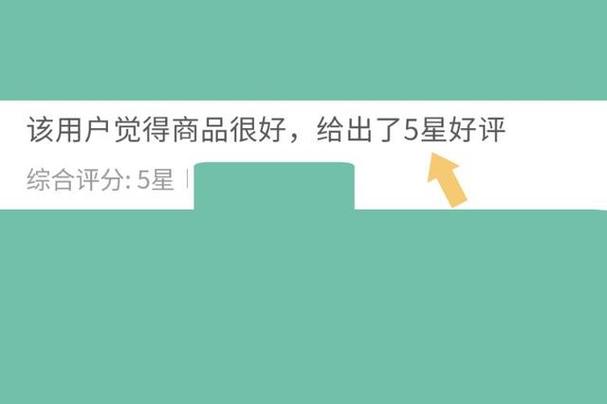 该用户觉得商品很好，给出了5星好评

综合评分: 5星 |