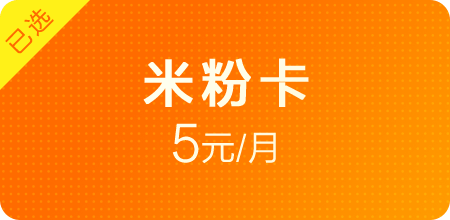 已选

米粉卡

5元/月