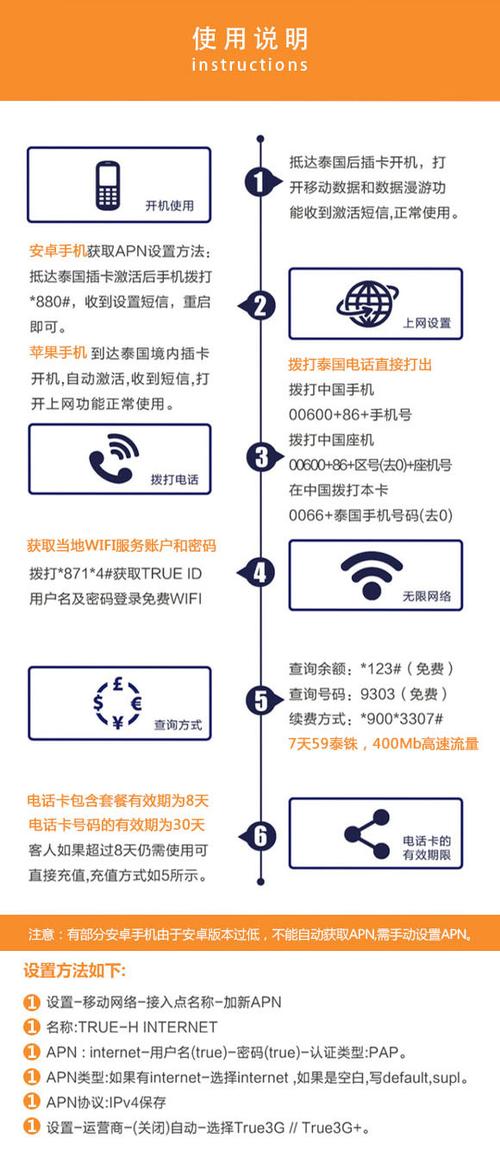 使用说明
instructions

开机使用

1
抵达泰国后插卡开机，打开移动数据和数据漫游功能收到激活短信,正常使用。

安卓手机获取APN设置方法：抵达泰国插卡激活后手机拨打*880#，收到设置短信，重启即可。
苹果手机 到达泰国境内插卡开机,自动激活,收到短信,打开上网功能正常使用。

2
上网设置

拨打电话

3
拨打泰国电话直接打出
拨打中国手机
00600+86+手机号
拨打中国座机
00600+86+区号(去0)+座机号
在中国拨打本卡
0066+泰国手机号码(去0)

获取当地WIFI服务账户和密码
拨打*871*4#获取TRUE ID用户名及密码登录免费WIFI

4
无限网络

£ $ € ¥
查询方式

5
查询余额：*123#（免费）
查询号码：9303（免费）
续费方式：*900*3307#
7天59泰铢，400Mb高速流量

电话卡包含套餐有效期为8天
电话卡号码的有效期为30天
客人如果超过8天仍需使用可直接充值,充值方式如5所示。

6
电话卡的有效期限

注意：有部分安卓手机由于安卓版本过低，不能自动获取APN,需手动设置APN。

设置方法如下:
1 设置-移动网络-接入点名称-加新APN
1 名称:TRUE-H INTERNET
1 APN : internet-用户名(true)-密码(true)-认证类型:PAP。
1 APN类型:如果有internet-选择internet ,如果是空白,写default,supl。
1 APN协议:IPv4保存
1 设置-运营商-(关闭)自动-选择True3G // True3G+。