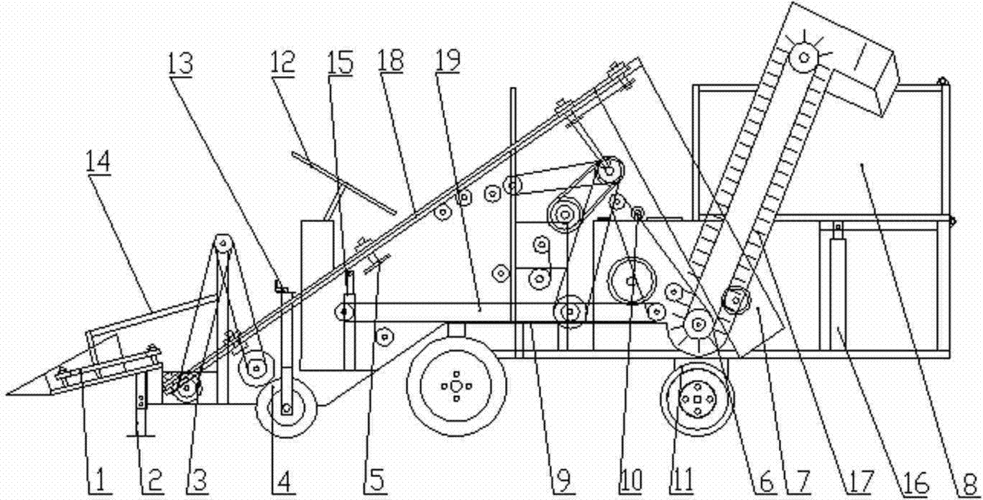 13 12 15 18 19
14
1 2 3 4 5 9 10 11 6 7 17 16 8